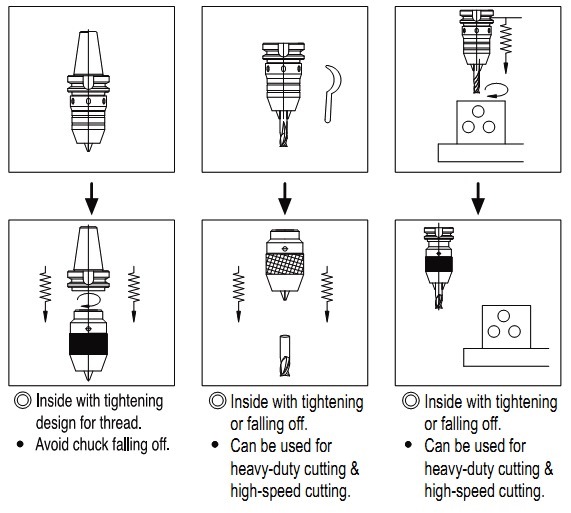 ◎ Inside with tightening design for thread.
• Avoid chuck falling off.

◎ Inside with tightening or falling off.
• Can be used for heavy-duty cutting & high-speed cutting.

◎ Inside with tightening or falling off.
• Can be used for heavy-duty cutting & high-speed cutting.